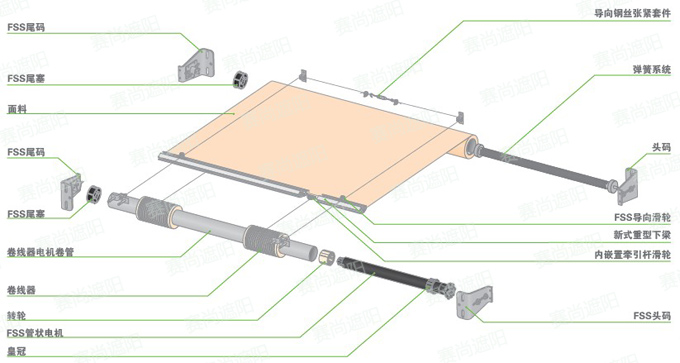 FSS尾码

FSS尾塞

面料

FSS尾码

FSS尾塞

卷线器电机卷管

卷线器

转轮

FSS管状电机

皇冠

导向钢丝张紧套件

弹簧系统

头码

FSS导向滑轮

新式重型下梁

内嵌置牵引杆滑轮

FSS头码

赛尚遮阳