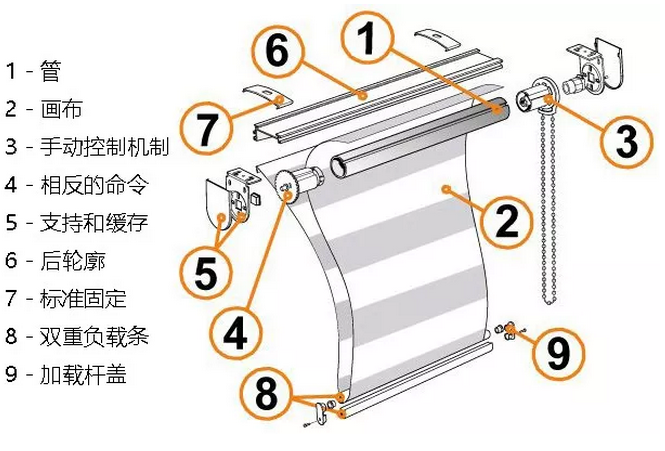 1 - 管
2 - 画布
3 - 手动控制机制
4 - 相反的命令
5 - 支持和缓存
6 - 后轮廓
7 - 标准固定
8 - 双重负载条
9 - 加载杆盖

6
1
7
3
2
5
4
9
8